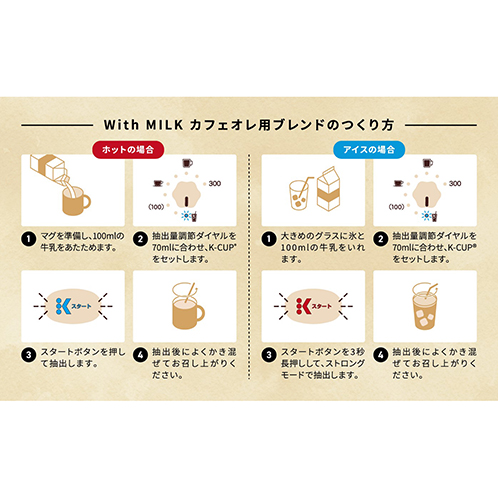 With MILK カフェオレ用ブレンドのつくり方

ホットの場合

300
(100)

1 マグを準備し、100mlの牛乳をあたためます。

2 抽出量調節ダイヤルを70mlに合わせ、K-CUP®をセットします。

スタート

3 スタートボタンを押して抽出します。

4 抽出後によくかき混ぜてお召し上がりください。

アイスの場合

300
(100)

1 大きめのグラスに氷と100mlの牛乳をいれます。

2 抽出量調節ダイヤルを70mlに合わせ、K-CUP®をセットします。

スタート

3 スタートボタンを3秒長押しして、ストロングモードで抽出します。

4 抽出後によくかき混ぜてお召し上がりください。