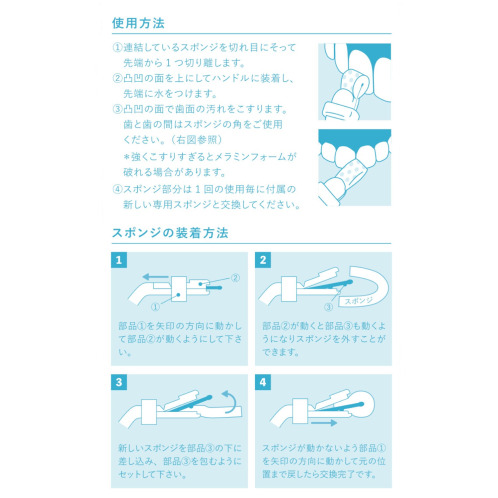 使用方法

①連結しているスポンジを切れ目にそって先端から１つ切り離します。
②凸凹の面を上にしてハンドルに装着し、先端に水をつけます。
③凸凹の面で歯面の汚れをこすります。歯と歯の間はスポンジの角をご使用ください。（右図参照）
＊強くこすりすぎるとメラミンフォームが破れる場合があります。
④スポンジ部分は１回の使用毎に付属の新しい専用スポンジと交換してください。

スポンジの装着方法

1
②
①
部品①を矢印の方向に動かして部品②が動くようにして下さい。

2
③
スポンジ
部品②が動くと部品③も動くようになりスポンジを外すことができます。

3
新しいスポンジを部品③の下に差し込み、部品③を包むようにセットして下さい。

4
スポンジが動かないよう部品①を矢印の方向に動かして元の位置まで戻したら交換完了です。